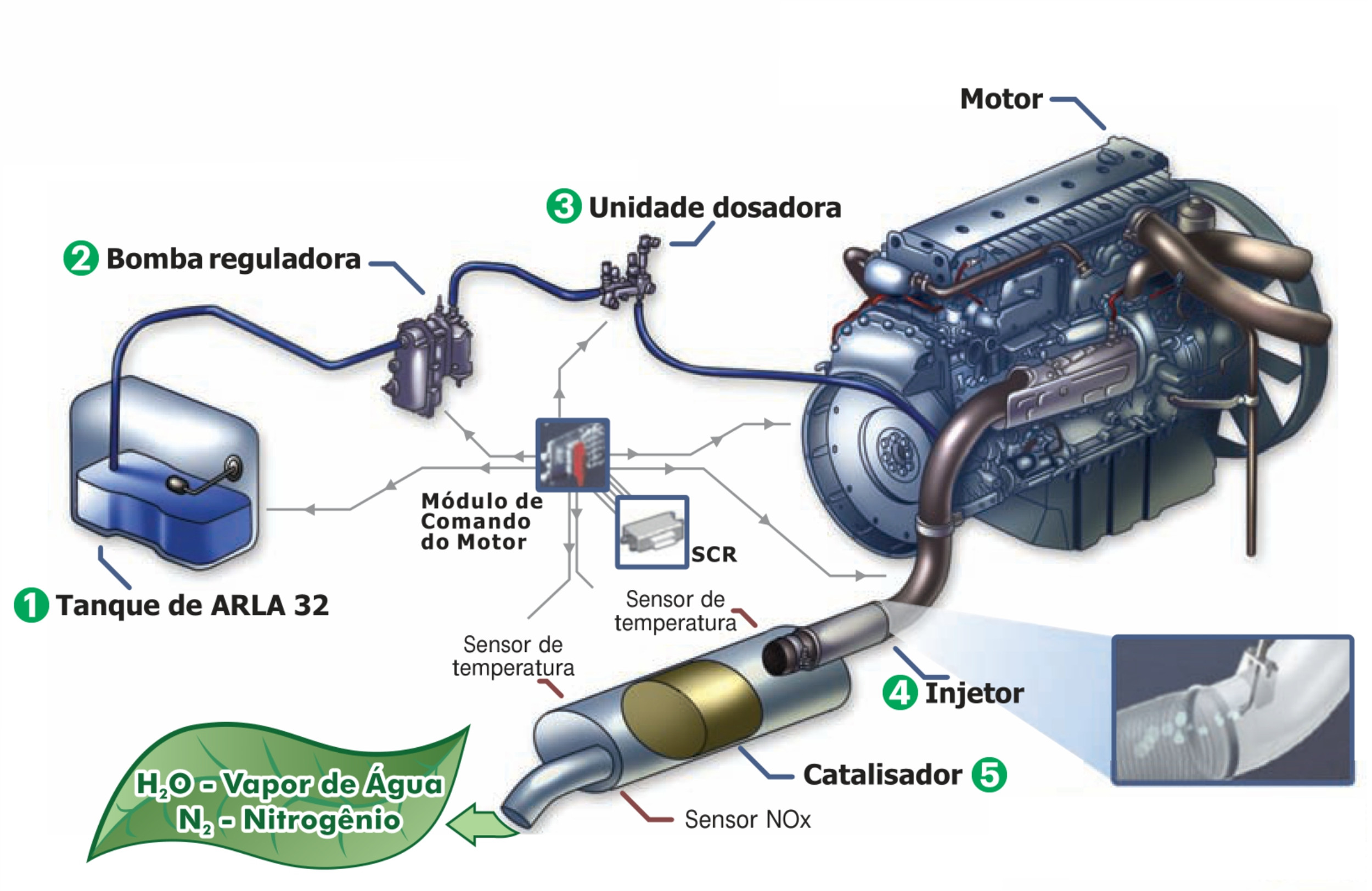 Motor

3 Unidade dosadora

2 Bomba reguladora

Módulo de Comando do Motor

SCR

1 Tanque de ARLA 32

Sensor de temperatura

Sensor de temperatura

4 Injetor

Catalisador 5

Sensor NOx

$H_2O$ - Vapor de Água
$N_2$ - Nitrogênio